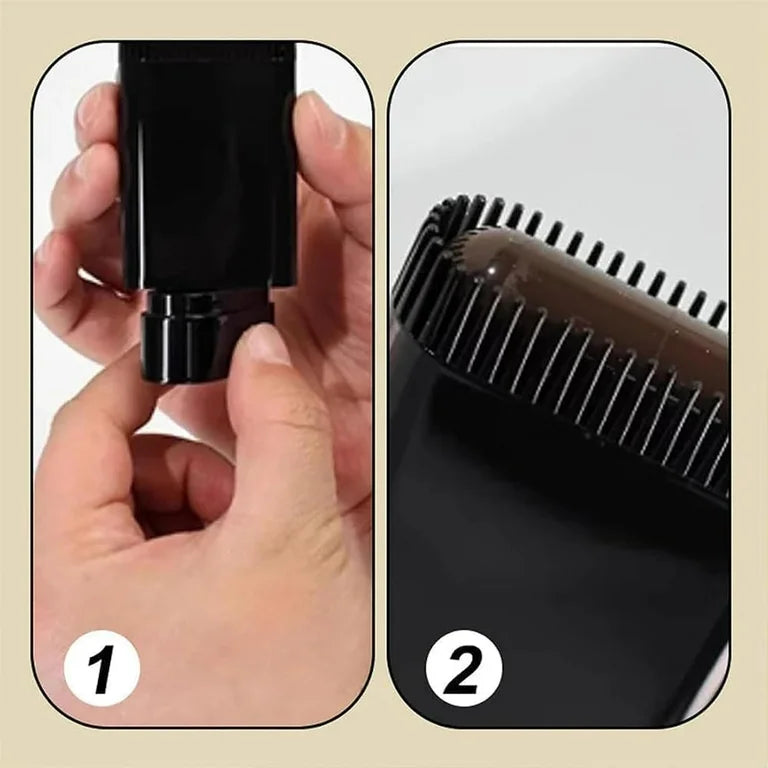 1
2