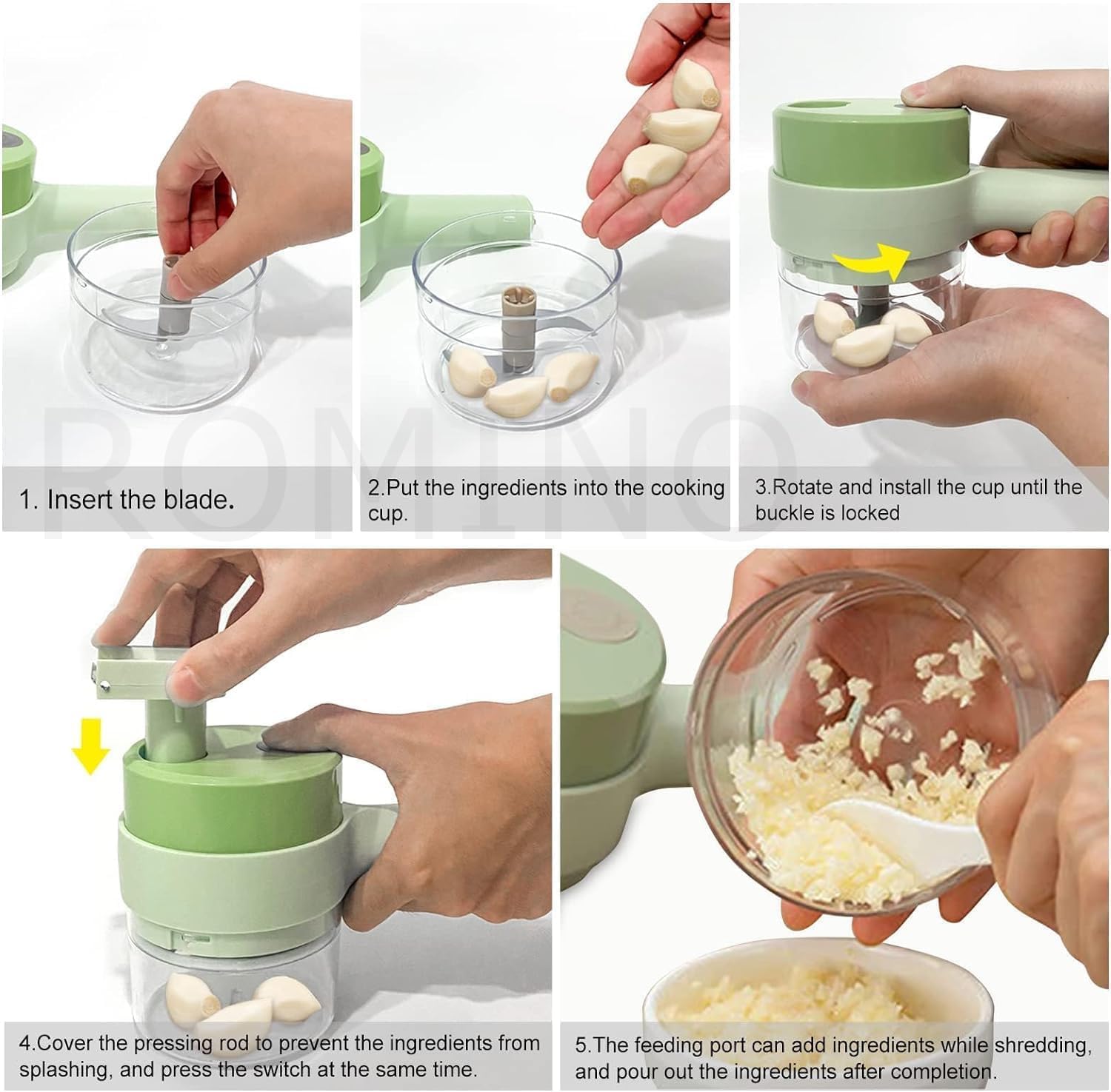 ROMINO

1. Insert the blade.

2.Put the ingredients into the cooking cup.

3.Rotate and install the cup until the buckle is locked

4.Cover the pressing rod to prevent the ingredients from splashing, and press the switch at the same time.

5.The feeding port can add ingredients while shredding, and pour out the ingredients after completion.