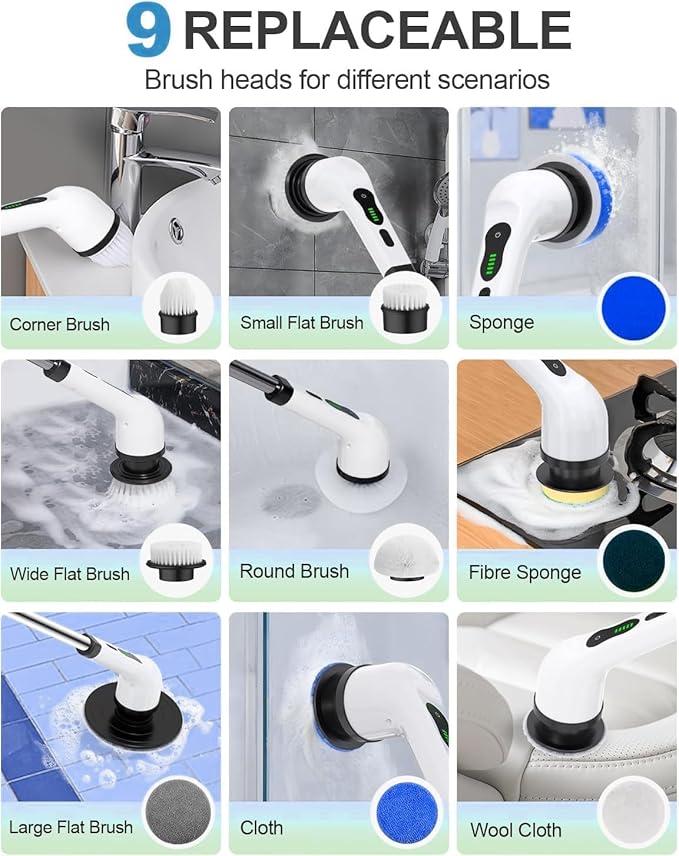 9 REPLACEABLE

Brush heads for different scenarios

Corner Brush

Small Flat Brush

Sponge

Wide Flat Brush

Round Brush

Fibre Sponge

Large Flat Brush

Cloth

Wool Cloth